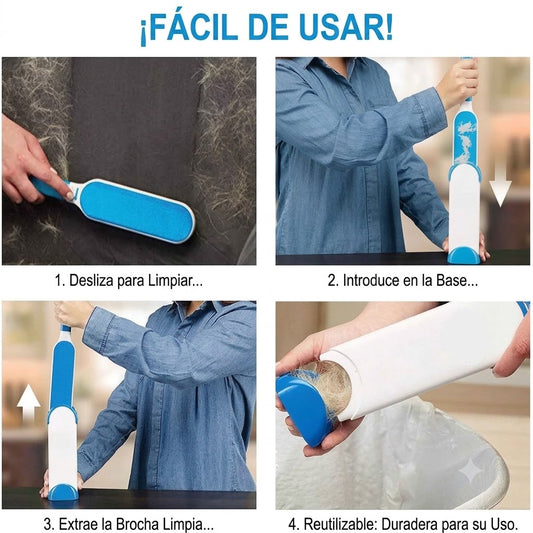 ¡FÁCIL DE USAR!

1. Desliza para Limpiar...

2. Introduce en la Base...

3. Extrae la Brocha Limpia...

4. Reutilizable: Duradera para su Uso.